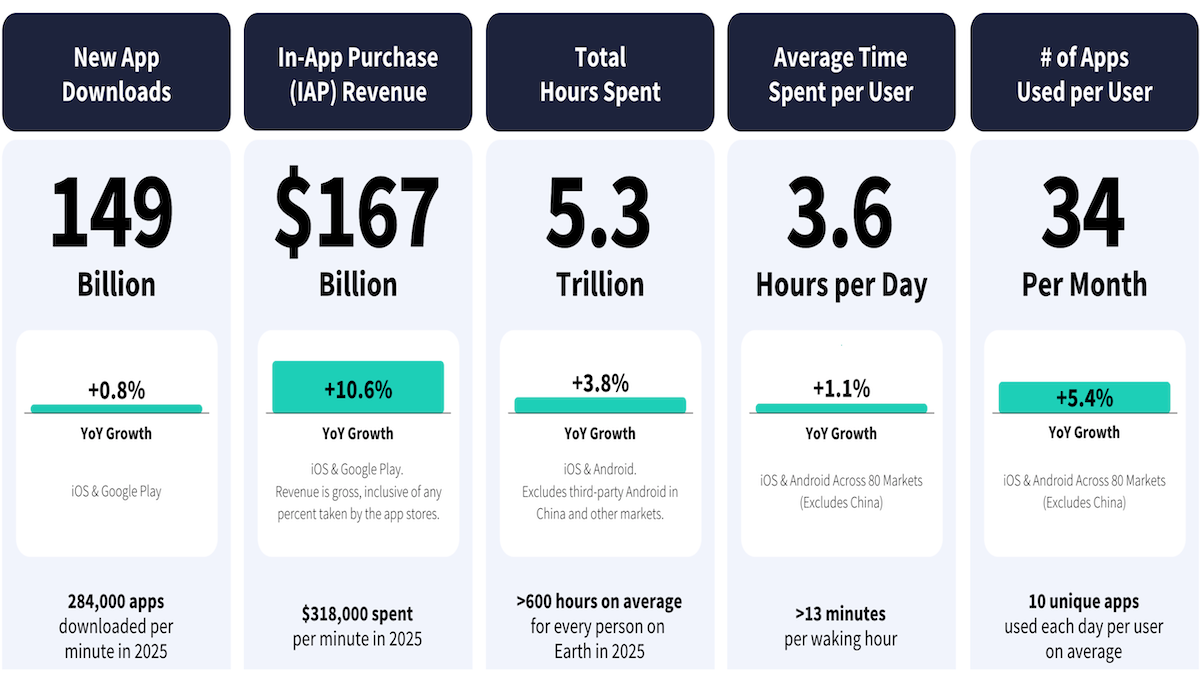 New App Downloads

149

Billion

+0.8%

YoY Growth

iOS & Google Play

284,000 apps downloaded per minute in 2025

In-App Purchase (IAP) Revenue

$167

Billion

+10.6%

YoY Growth

iOS & Google Play. Revenue is gross, inclusive of any percent taken by the app stores.

$318,000 spent per minute in 2025

Total Hours Spent

5.3

Trillion

+3.8%

YoY Growth

iOS & Android. Excludes third-party Android in China and other markets.

>600 hours on average for every person on Earth in 2025

Average Time Spent per User

3.6

Hours per Day

+1.1%

YoY Growth

iOS & Android Across 80 Markets (Excludes China)

>13 minutes per waking hour

# of Apps Used per User

34

Per Month

+5.4%

YoY Growth

iOS & Android Across 80 Markets (Excludes China)

10 unique apps used each day per user on average