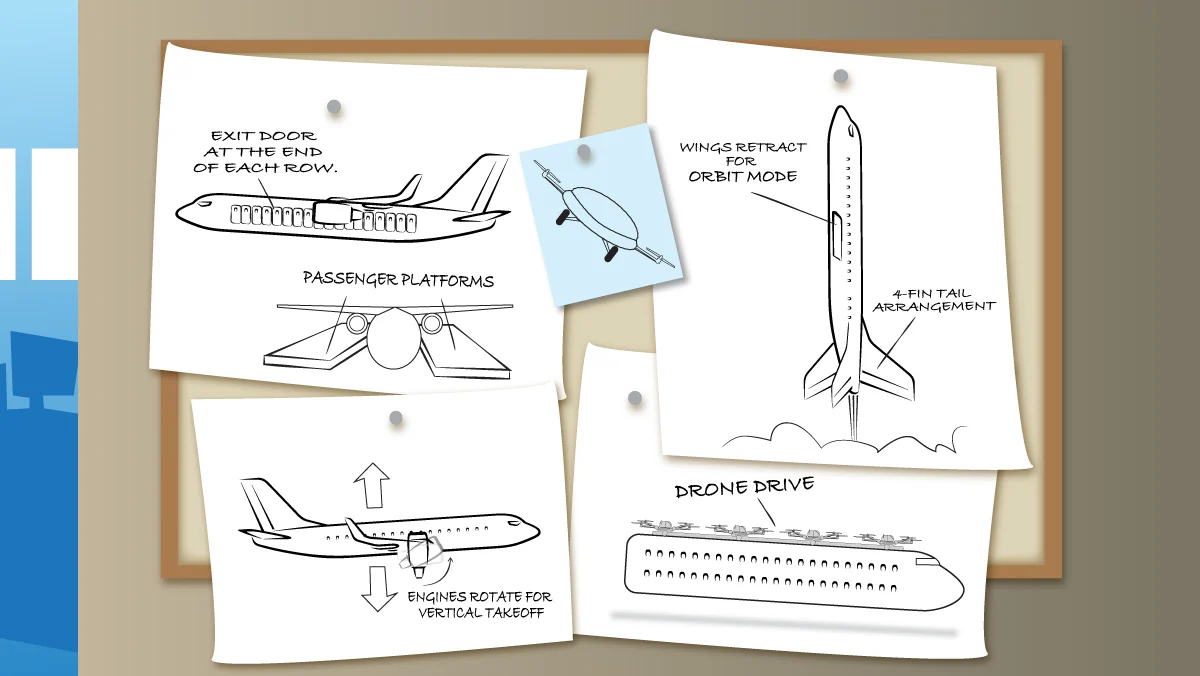 EXIT DOOR AT THE END OF EACH ROW.

PASSENGER PLATFORMS

WINGS RETRACT FOR ORBIT MODE

4-FIN TAIL ARRANGEMENT

ENGINES ROTATE FOR VERTICAL TAKEOFF

DRONE DRIVE